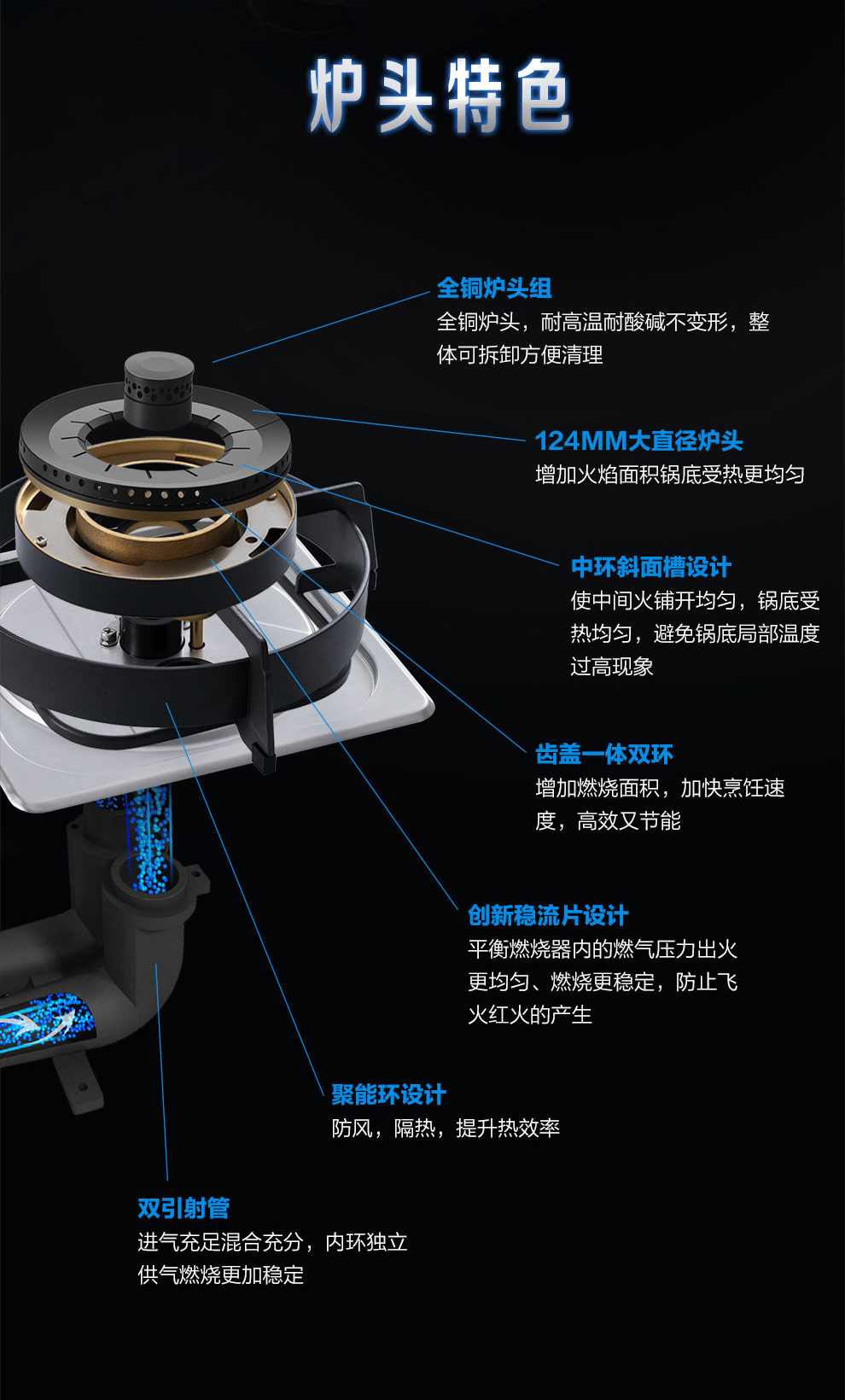 炉头特色

全铜炉头组
全铜炉头，耐高温耐酸碱不变形，整体可拆卸方便清理

124MM大直径炉头
增加火焰面积锅底受热更均匀

中环斜面槽设计
使中间火铺开均匀，锅底受热均匀，避免锅底局部温度过高现象

齿盖一体双环
增加燃烧面积，加快烹饪速度，高效又节能

创新稳流片设计
平衡燃烧器内的燃气压力出火更均匀、燃烧更稳定，防止飞火红火的产生

聚能环设计
防风，隔热，提升热效率

双引射管
进气充足混合充分，内环独立供气燃烧更加稳定